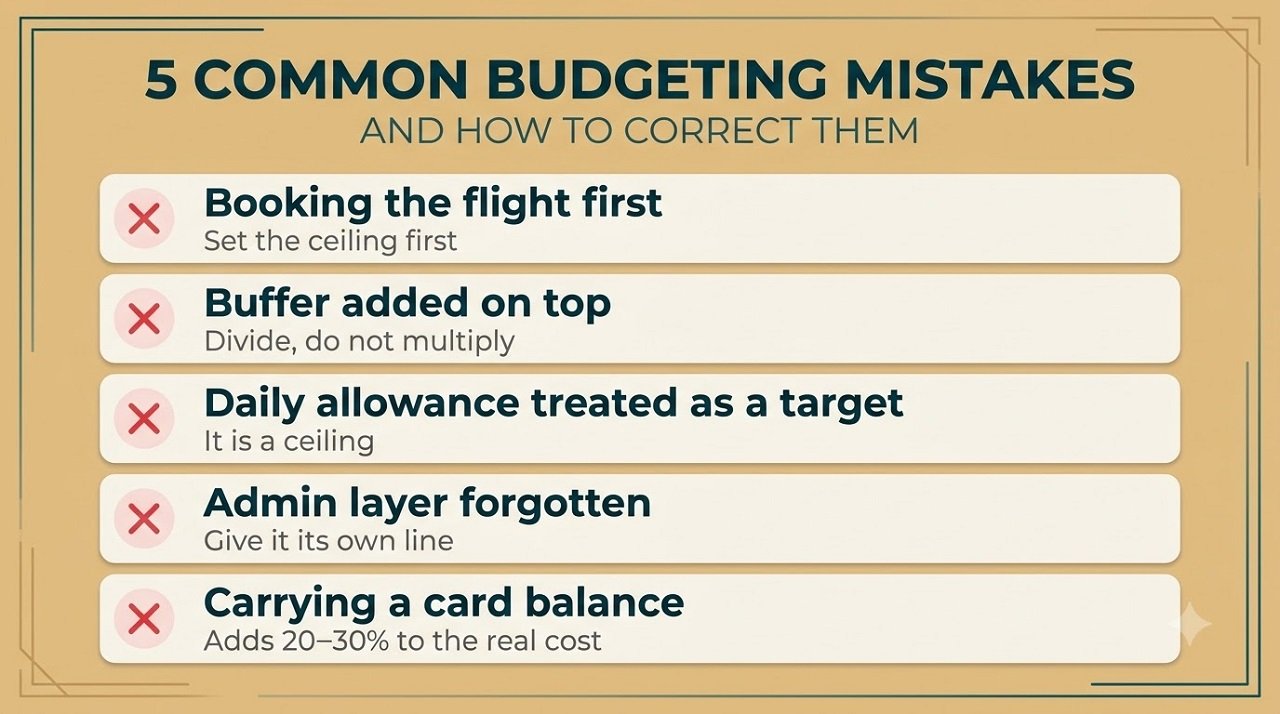 5 COMMON BUDGETING MISTAKES
AND HOW TO CORRECT THEM

Booking the flight first
Set the ceiling first

Buffer added on top
Divide, do not multiply

Daily allowance treated as a target
It is a ceiling

Admin layer forgotten
Give it its own line

Carrying a card balance
Adds 20–30% to the real cost